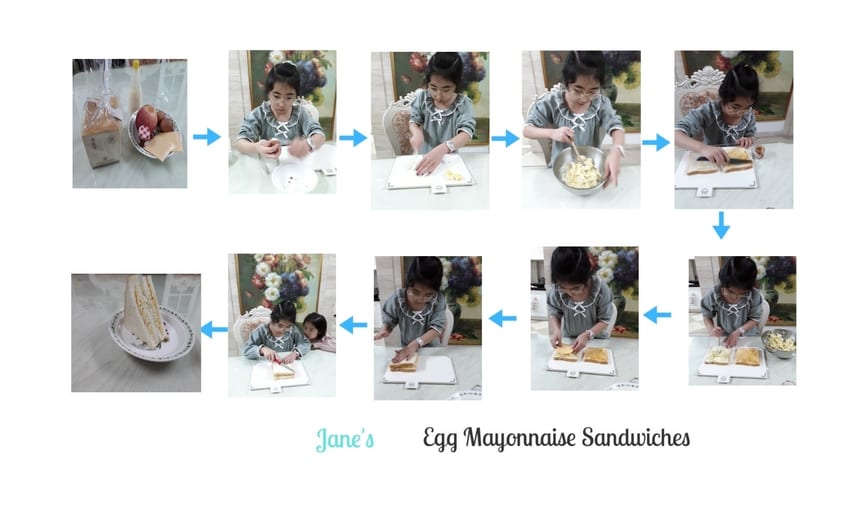 Jane's Egg Mayonnaise Sandwiches